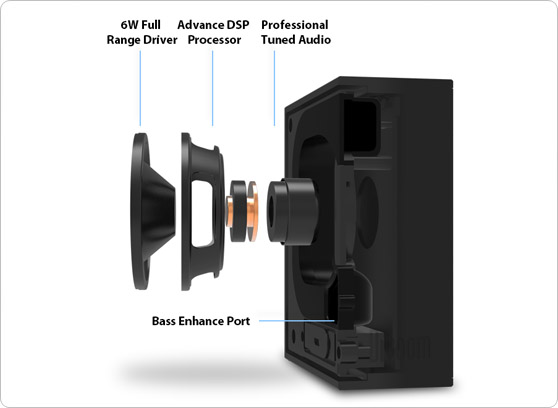 6W Full Range Driver

Advance DSP Processor

Professional Tuned Audio

Bass Enhance Port